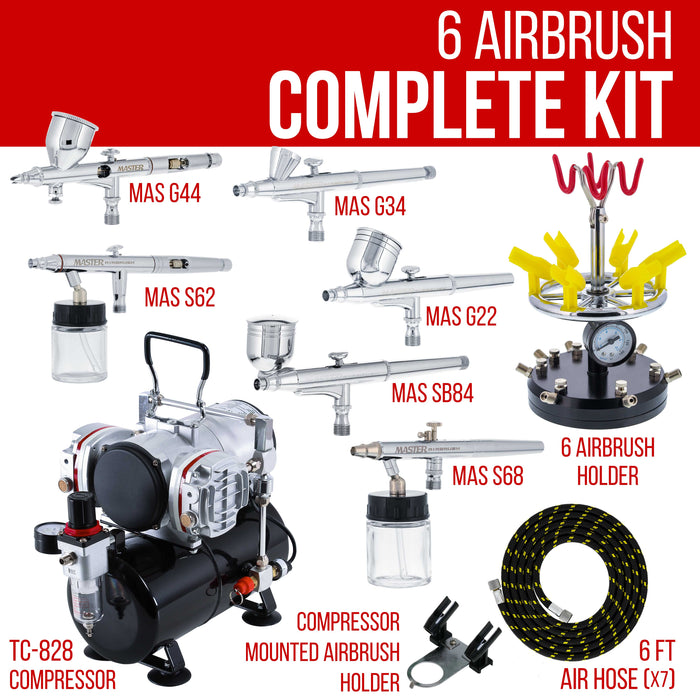 6 AIRBRUSH
COMPLETE KIT

MASTER
MAS G44

MAS G34

MASTER
MAS S62

MAS G22

MAS SB84

MASTER
MAS S68

6 AIRBRUSH
HOLDER

TC-828
COMPRESSOR

COMPRESSOR
MOUNTED AIRBRUSH
HOLDER

6 FT
AIR HOSE (X7)