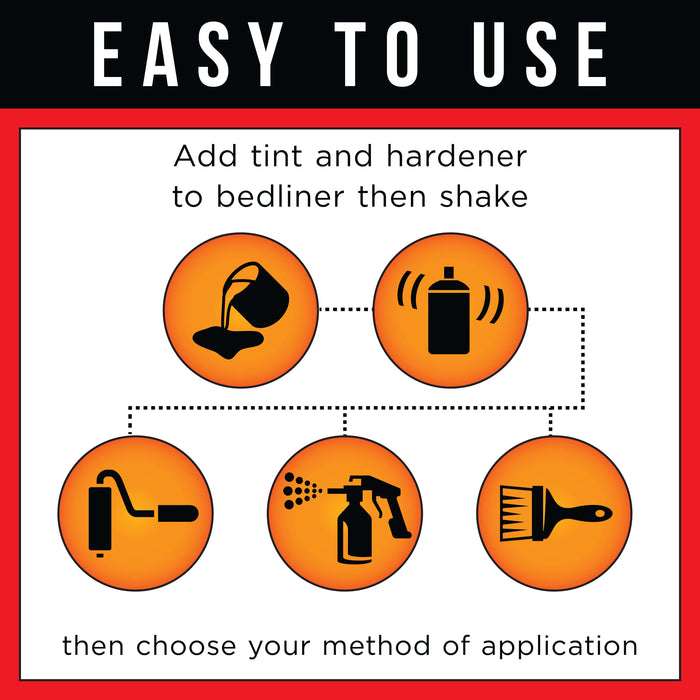 EASY TO USE

Add tint and hardener to bedliner then shake

then choose your method of application