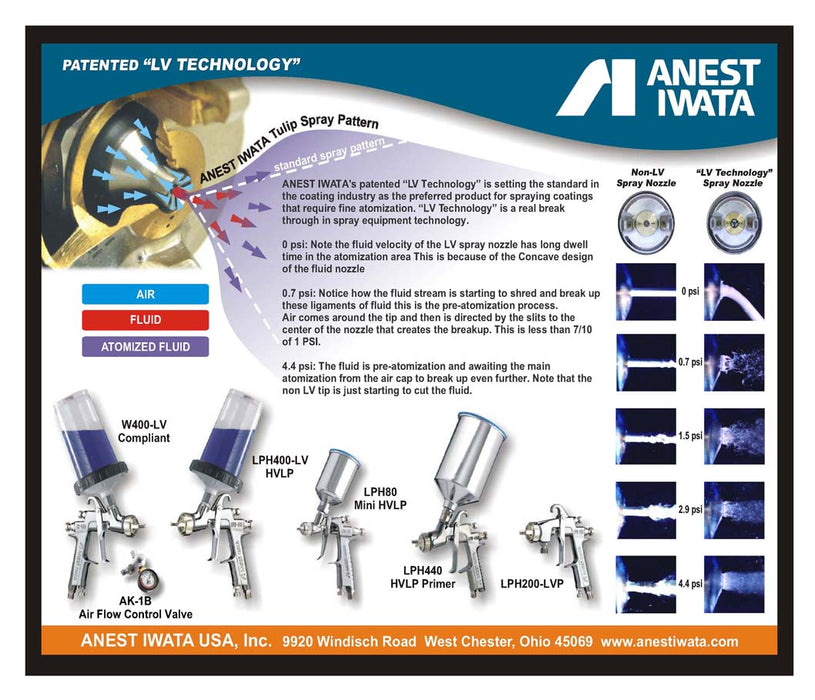 PATENTED "LV TECHNOLOGY"

ANEST IWATA

ANEST IWATA Tulip Spray Pattern

standard spray pattern

ANEST IWATA's patented "LV Technology" is setting the standard in the coating industry as the preferred product for spraying coatings that require fine atomization. "LV Technology" is a real break through in spray equipment technology.

0 psi: Note the fluid velocity of the LV spray nozzle has long dwell time in the atomization area This is because of the Concave design of the fluid nozzle

0.7 psi: Notice how the fluid stream is starting to shred and break up these ligaments of fluid this is the pre-atomization process. Air comes around the tip and then is directed by the slits to the center of the nozzle that creates the breakup. This is less than 7/10 of 1 PSI.

4.4 psi: The fluid is pre-atomization and awaiting the main atomization from the air cap to break up even further. Note that the non LV tip is just starting to cut the fluid.

AIR

FLUID

ATOMIZED FLUID

Non-LV Spray Nozzle

"LV Technology" Spray Nozzle

0 psi

0.7 psi

1.5 psi

2.9 psi

4.4 psi

W400-LV Compliant

LPH400-LV HVLP

LPH80 Mini HVLP

LPH440 HVLP Primer

LPH200-LVP

AK-1B Air Flow Control Valve

ANEST IWATA USA, Inc. 9920 Windisch Road West Chester, Ohio 45069 www.anestiwata.com