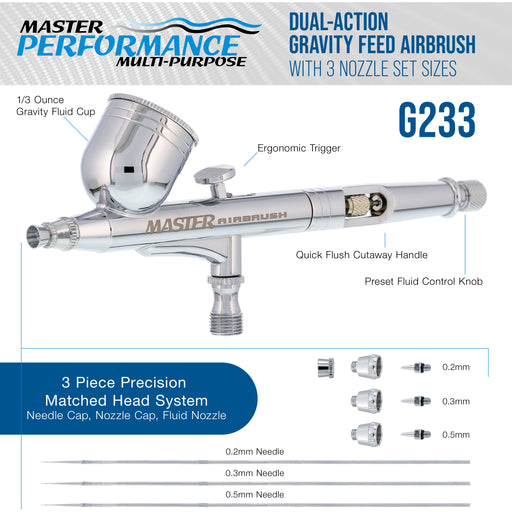 MASTER PERFORMANCE MULTI-PURPOSE

DUAL-ACTION GRAVITY FEED AIRBRUSH WITH 3 NOZZLE SET SIZES

1/3 Ounce Gravity Fluid Cup

G233

Ergonomic Trigger

MASTER AIRBRUSH

Quick Flush Cutaway Handle

Preset Fluid Control Knob

3 Piece Precision Matched Head System
Needle Cap, Nozzle Cap, Fluid Nozzle

0.2mm

0.3mm

0.5mm

0.2mm Needle

0.3mm Needle

0.5mm Needle