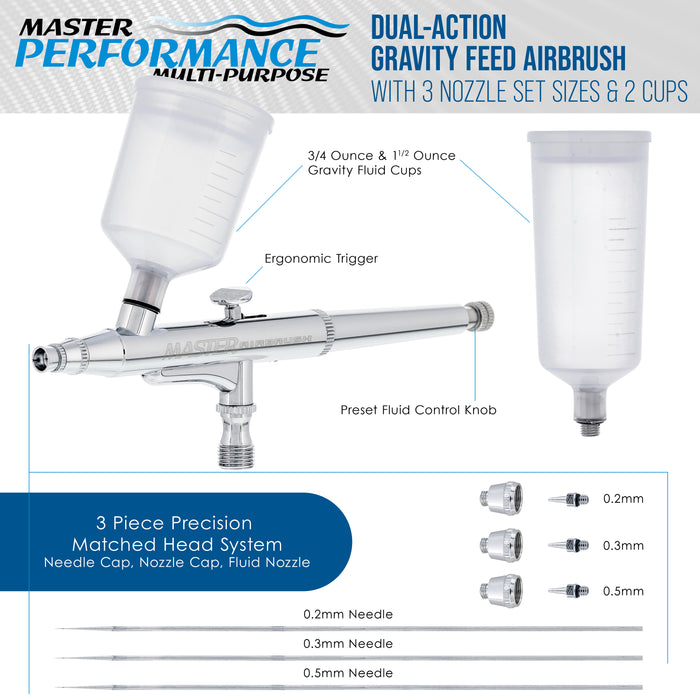 MASTER
PERFORMANCE
MULTI-PURPOSE

DUAL-ACTION
GRAVITY FEED AIRBRUSH
WITH 3 NOZZLE SET SIZES & 2 CUPS

3/4 Ounce & $1^{1/2}$ Ounce Gravity Fluid Cups

Ergonomic Trigger

MASTER AIRBRUSH

Preset Fluid Control Knob

3 Piece Precision
Matched Head System
Needle Cap, Nozzle Cap, Fluid Nozzle

0.2mm

0.3mm

0.5mm

0.2mm Needle

0.3mm Needle

0.5mm Needle