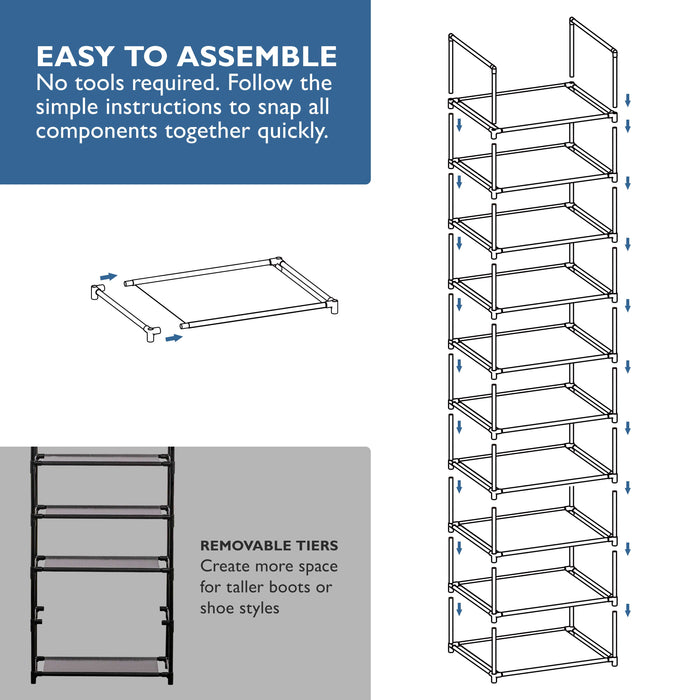 EASY TO ASSEMBLE
No tools required. Follow the simple instructions to snap all components together quickly.

REMOVABLE TIERS
Create more space for taller boots or shoe styles