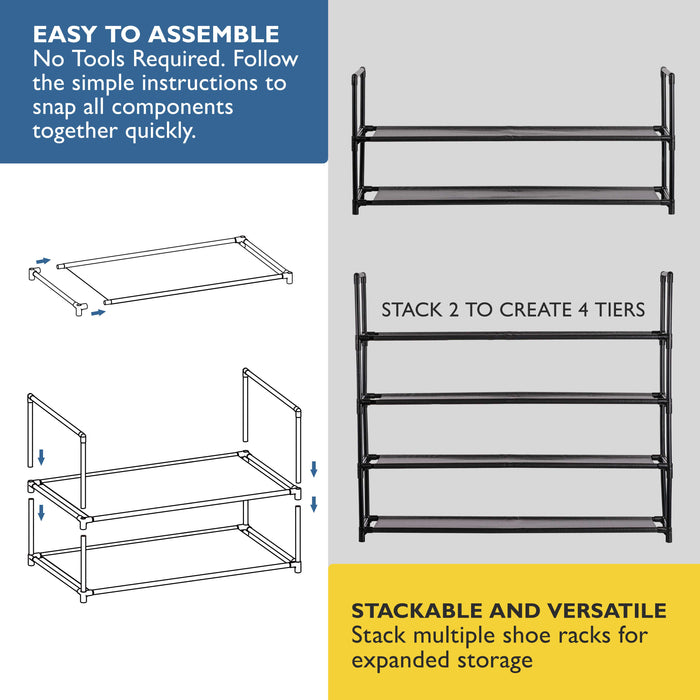 EASY TO ASSEMBLE
No Tools Required. Follow the simple instructions to snap all components together quickly.

STACK 2 TO CREATE 4 TIERS

STACKABLE AND VERSATILE
Stack multiple shoe racks for expanded storage