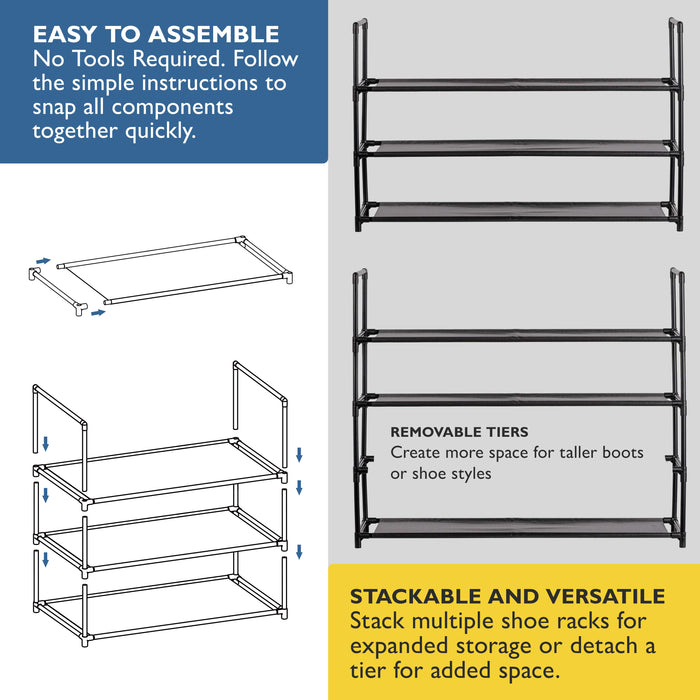 EASY TO ASSEMBLE
No Tools Required. Follow the simple instructions to snap all components together quickly.

REMOVABLE TIERS
Create more space for taller boots or shoe styles

STACKABLE AND VERSATILE
Stack multiple shoe racks for expanded storage or detach a tier for added space.