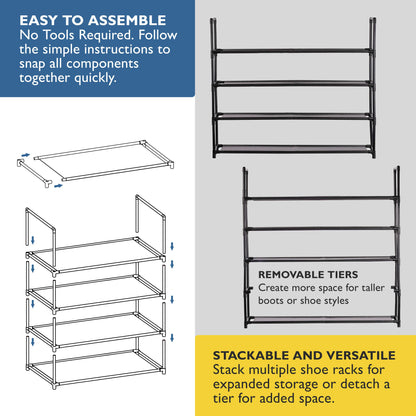 EASY TO ASSEMBLE
No Tools Required. Follow the simple instructions to snap all components together quickly.

REMOVABLE TIERS
Create more space for taller boots or shoe styles

STACKABLE AND VERSATILE
Stack multiple shoe racks for expanded storage or detach a tier for added space.