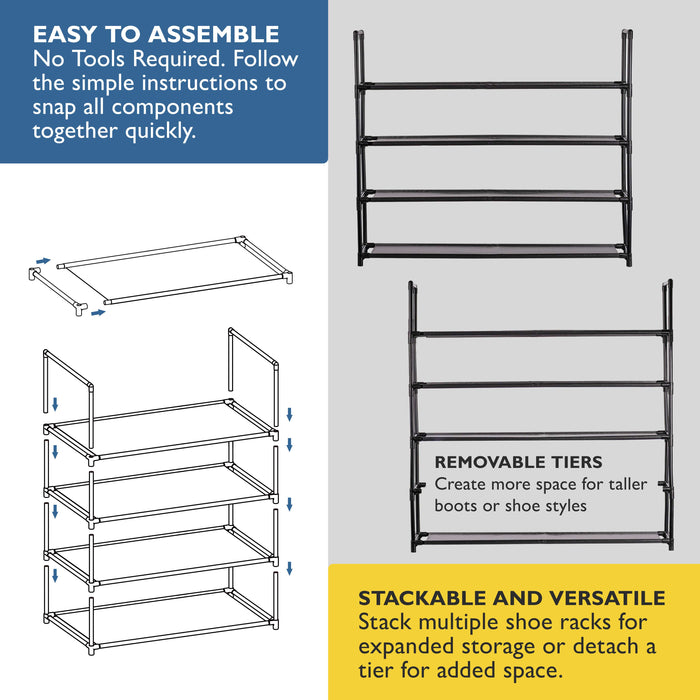 EASY TO ASSEMBLE
No Tools Required. Follow the simple instructions to snap all components together quickly.

REMOVABLE TIERS
Create more space for taller boots or shoe styles

STACKABLE AND VERSATILE
Stack multiple shoe racks for expanded storage or detach a tier for added space.