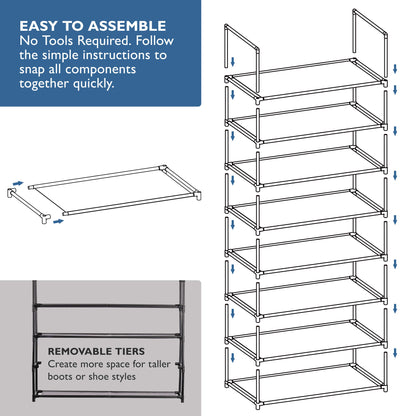 EASY TO ASSEMBLE
No Tools Required. Follow the simple instructions to snap all components together quickly.

REMOVABLE TIERS
Create more space for taller boots or shoe styles