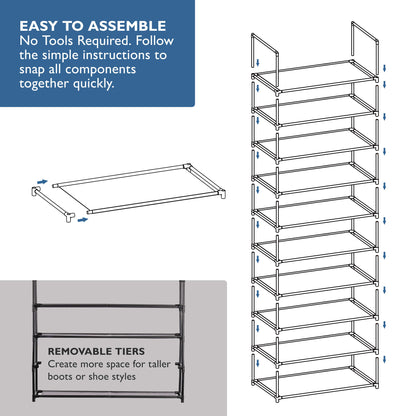 EASY TO ASSEMBLE
No Tools Required. Follow the simple instructions to snap all components together quickly.

REMOVABLE TIERS
Create more space for taller boots or shoe styles