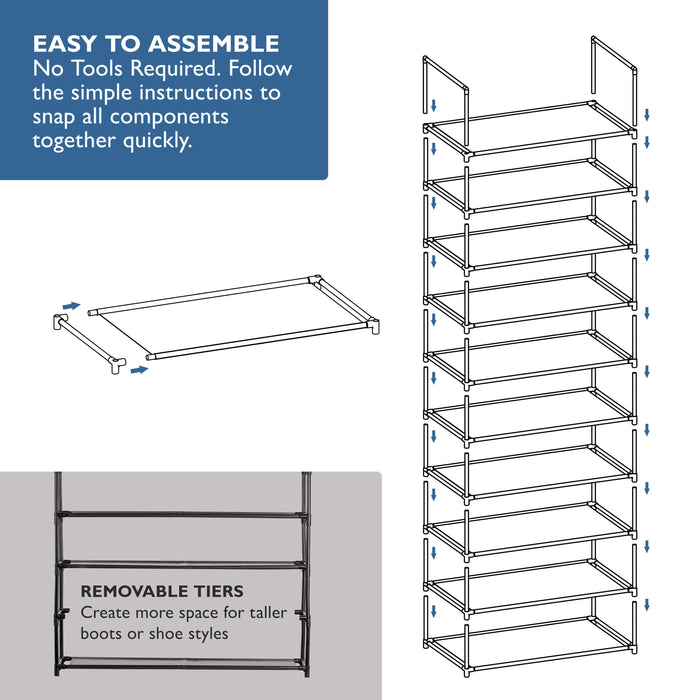 EASY TO ASSEMBLE
No Tools Required. Follow the simple instructions to snap all components together quickly.

REMOVABLE TIERS
Create more space for taller boots or shoe styles