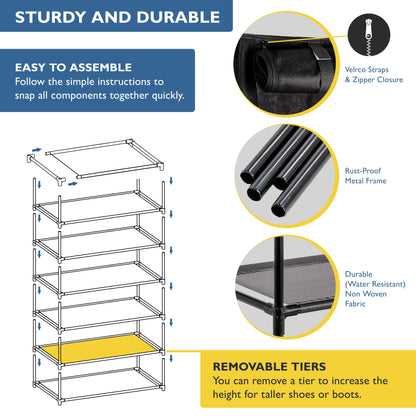 STURDY AND DURABLE

EASY TO ASSEMBLE
Follow the simple instructions to snap all components together quickly.

Velrco Straps & Zipper Closure

Rust-Proof Metal Frame

Durable (Water Resistant) Non Woven Fabric

REMOVABLE TIERS
You can remove a tier to increase the height for taller shoes or boots.