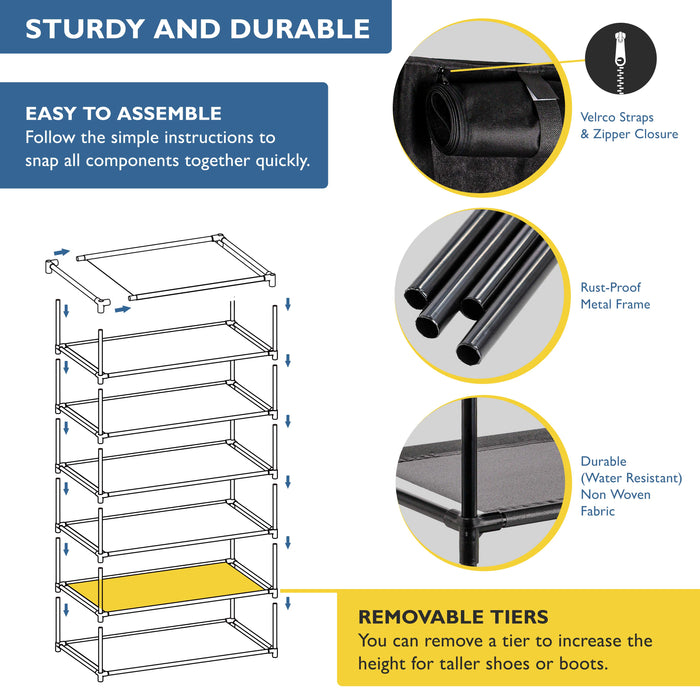 STURDY AND DURABLE

EASY TO ASSEMBLE
Follow the simple instructions to snap all components together quickly.

Velrco Straps & Zipper Closure

Rust-Proof Metal Frame

Durable (Water Resistant) Non Woven Fabric

REMOVABLE TIERS
You can remove a tier to increase the height for taller shoes or boots.