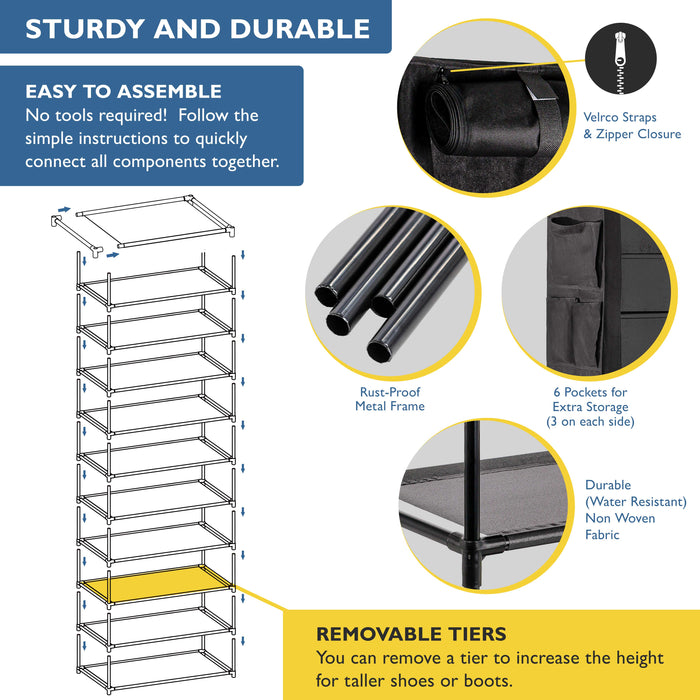 STURDY AND DURABLE

EASY TO ASSEMBLE
No tools required! Follow the simple instructions to quickly connect all components together.

Velrco Straps & Zipper Closure

Rust-Proof Metal Frame

6 Pockets for Extra Storage (3 on each side)

Durable (Water Resistant) Non Woven Fabric

REMOVABLE TIERS
You can remove a tier to increase the height for taller shoes or boots.