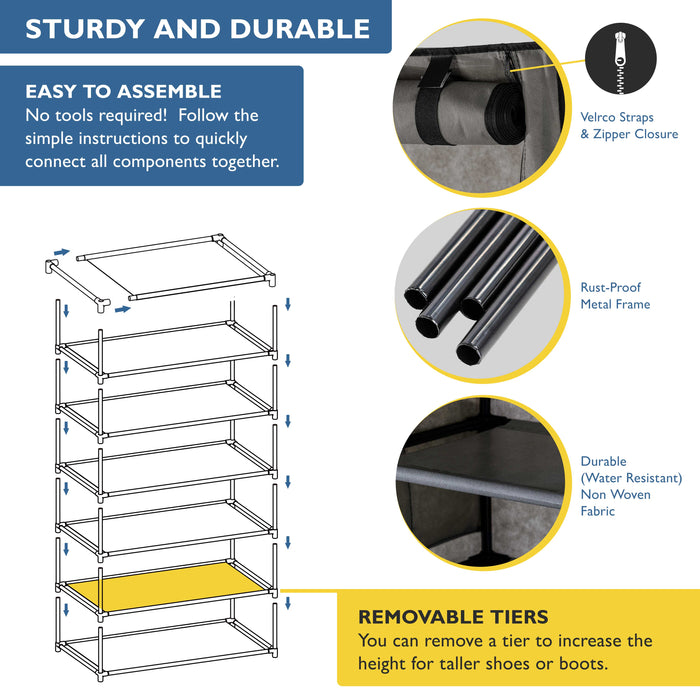 STURDY AND DURABLE

EASY TO ASSEMBLE
No tools required! Follow the simple instructions to quickly connect all components together.

Velrco Straps & Zipper Closure

Rust-Proof Metal Frame

Durable (Water Resistant) Non Woven Fabric

REMOVABLE TIERS
You can remove a tier to increase the height for taller shoes or boots.