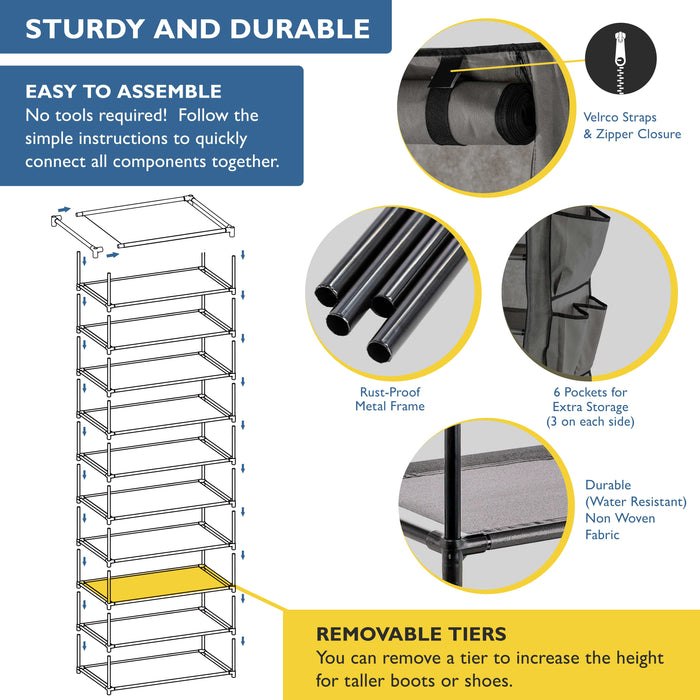 STURDY AND DURABLE

EASY TO ASSEMBLE
No tools required! Follow the simple instructions to quickly connect all components together.

Velrco Straps & Zipper Closure

Rust-Proof Metal Frame

6 Pockets for Extra Storage (3 on each side)

Durable (Water Resistant) Non Woven Fabric

REMOVABLE TIERS
You can remove a tier to increase the height for taller boots or shoes.