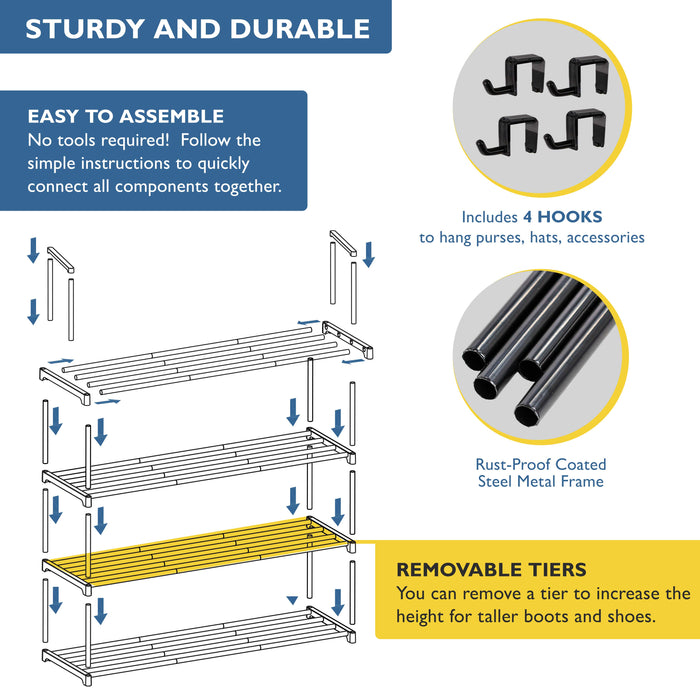 STURDY AND DURABLE

EASY TO ASSEMBLE
No tools required! Follow the simple instructions to quickly connect all components together.

Includes 4 HOOKS
to hang purses, hats, accessories

Rust-Proof Coated
Steel Metal Frame

REMOVABLE TIERS
You can remove a tier to increase the height for taller boots and shoes.