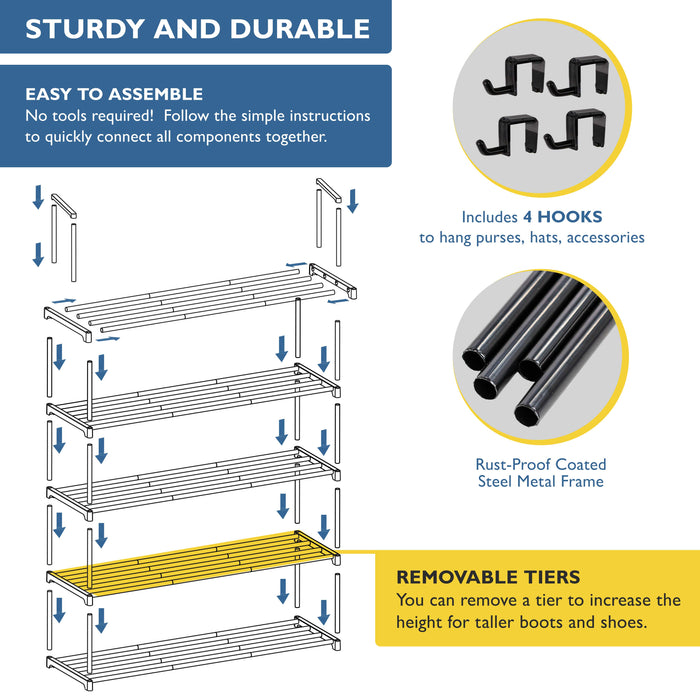 STURDY AND DURABLE

EASY TO ASSEMBLE
No tools required! Follow the simple instructions to quickly connect all components together.

Includes 4 HOOKS
to hang purses, hats, accessories

Rust-Proof Coated Steel Metal Frame

REMOVABLE TIERS
You can remove a tier to increase the height for taller boots and shoes.