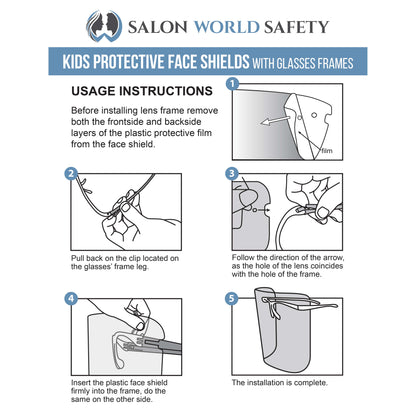 SALON WORLD SAFETY

KIDS PROTECTIVE FACE SHIELDS WITH GLASSES FRAMES

USAGE INSTRUCTIONS

Before installing lens frame remove both the frontside and backside layers of the plastic protective film from the face shield.

1

film

2

Pull back on the clip located on the glasses' frame leg.

3

Follow the direction of the arrow, as the hole of the lens coincides with the hole of the frame.

4

Insert the plastic face shield firmly into the frame, do the same on the other side.

5

The installation is complete.