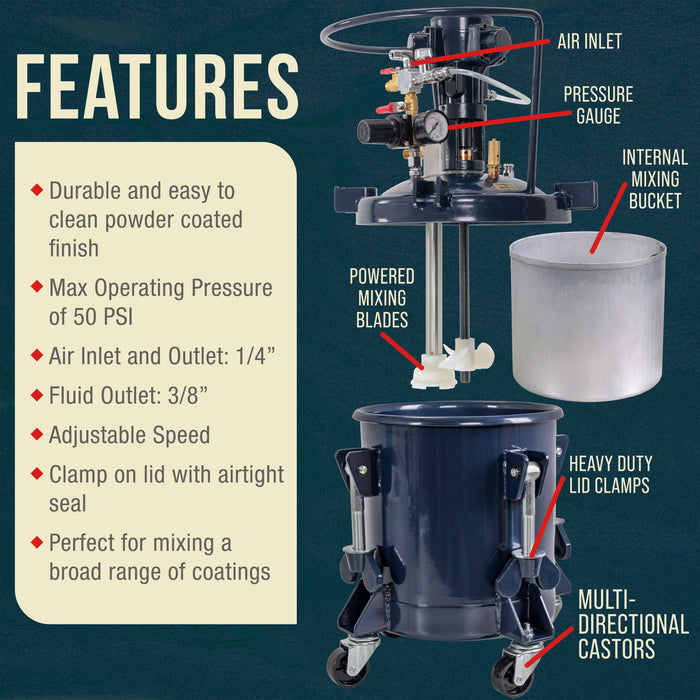 FEATURES

◆ Durable and easy to clean powder coated finish

◆ Max Operating Pressure of 50 PSI

◆ Air Inlet and Outlet: 1/4”

◆ Fluid Outlet: 3/8”

◆ Adjustable Speed

◆ Clamp on lid with airtight seal

◆ Perfect for mixing a broad range of coatings

AIR INLET

PRESSURE GAUGE

INTERNAL MIXING BUCKET

POWERED MIXING BLADES

HEAVY DUTY LID CLAMPS

MULTI-DIRECTIONAL CASTORS