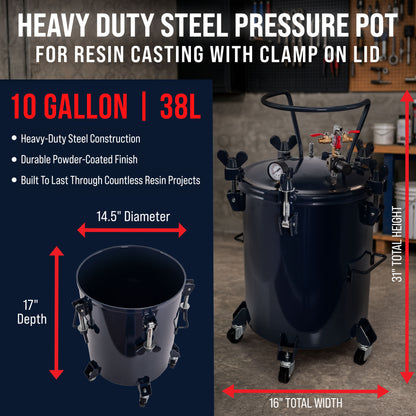 HEAVY DUTY STEEL PRESSURE POT
FOR RESIN CASTING WITH CLAMP ON LID

10 GALLON | 38L

• Heavy-Duty Steel Construction
• Durable Powder-Coated Finish
• Built To Last Through Countless Resin Projects

14.5" Diameter

17" Depth

31" TOTAL HEIGHT

16" TOTAL WIDTH