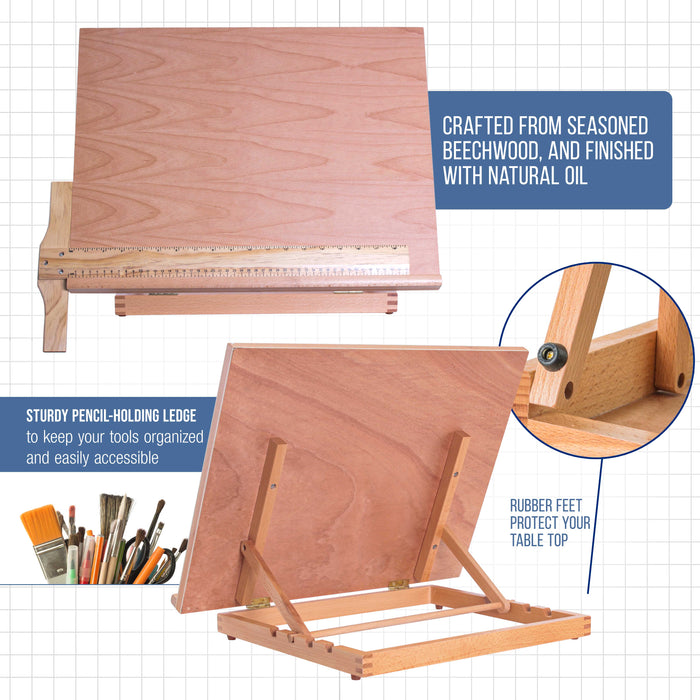 CRAFTED FROM SEASONED BEECHWOOD, AND FINISHED WITH NATURAL OIL

STURDY PENCIL-HOLDING LEDGE
to keep your tools organized and easily accessible

RUBBER FEET PROTECT YOUR TABLE TOP