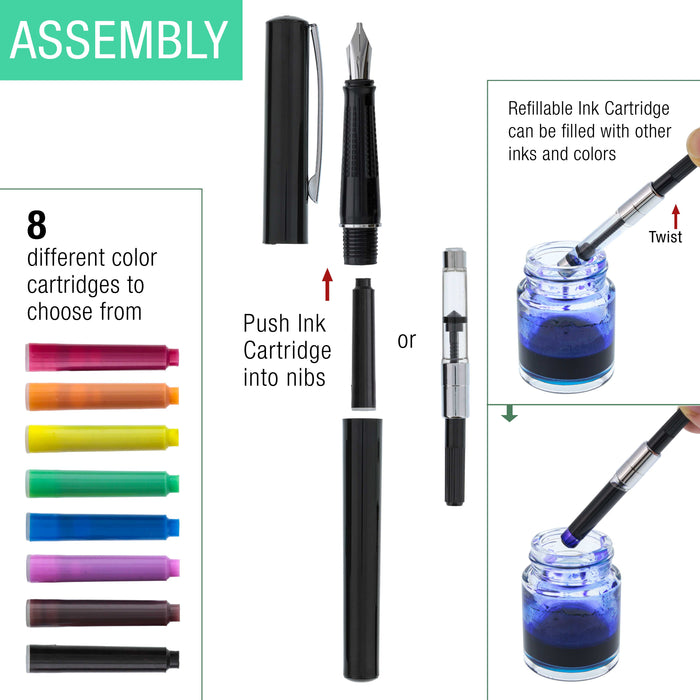 ASSEMBLY

8
different color cartridges to choose from

Push Ink Cartridge into nibs

or

Refillable Ink Cartridge can be filled with other inks and colors

Twist