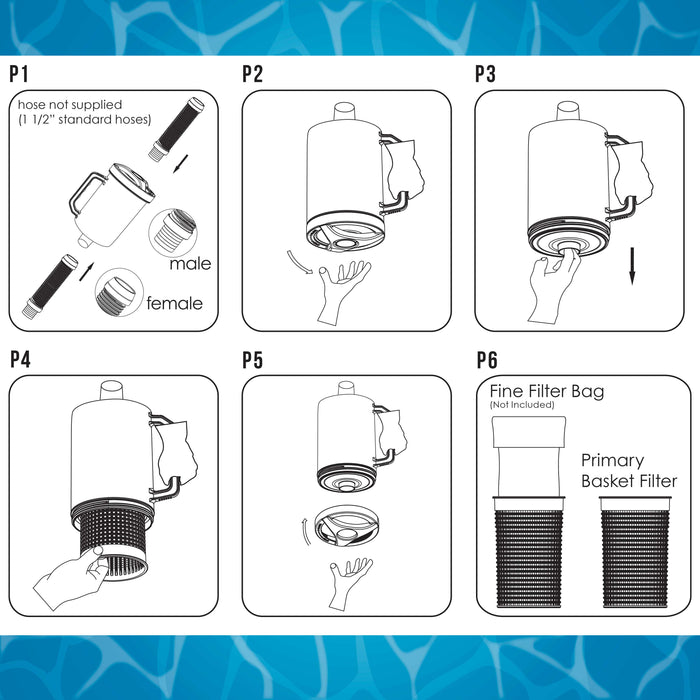 P1

hose not supplied
(1 1/2" standard hoses)

male

female

P2

P3

P4

P5

P6

Fine Filter Bag
(Not Included)

Primary
Basket Filter