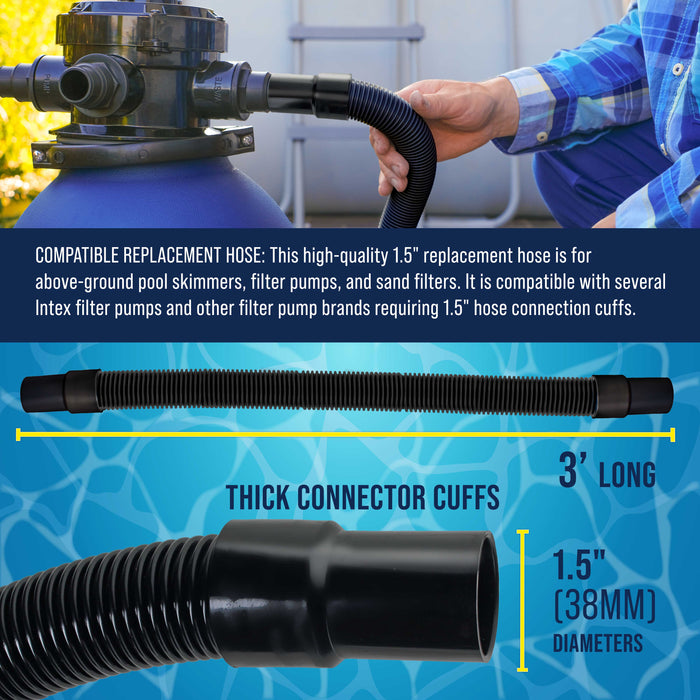 WASTE

COMPATIBLE REPLACEMENT HOSE: This high-quality 1.5" replacement hose is for above-ground pool skimmers, filter pumps, and sand filters. It is compatible with several Intex filter pumps and other filter pump brands requiring 1.5" hose connection cuffs.

3' LONG

THICK CONNECTOR CUFFS

1.5" (38MM) DIAMETERS