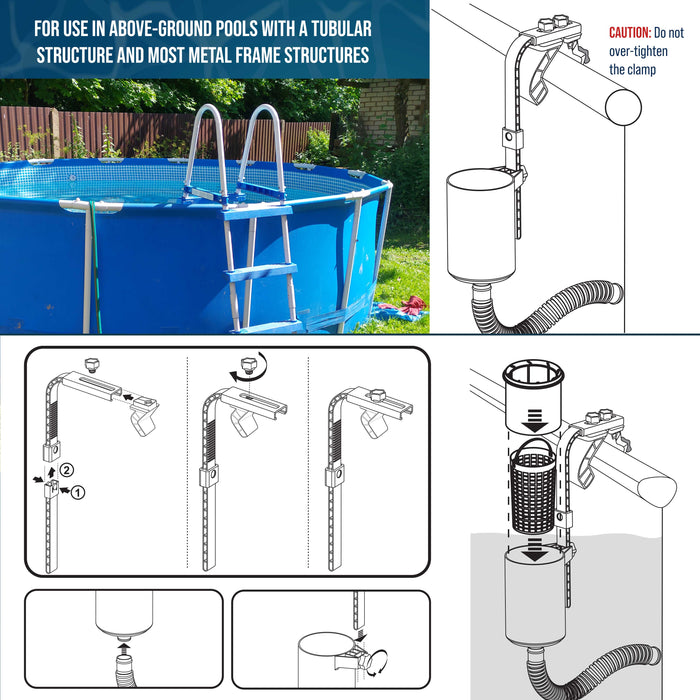 FOR USE IN ABOVE-GROUND POOLS WITH A TUBULAR STRUCTURE AND MOST METAL FRAME STRUCTURES

CAUTION: Do not over-tighten the clamp

2

1