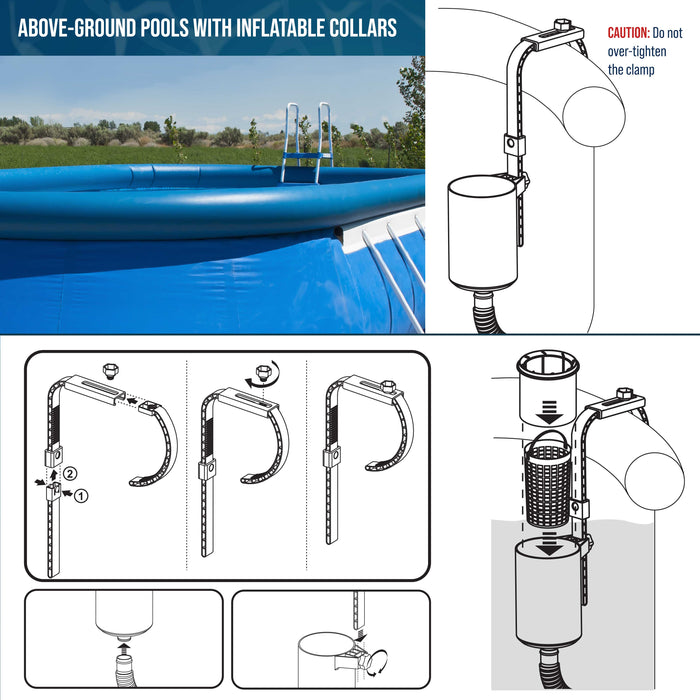 ABOVE-GROUND POOLS WITH INFLATABLE COLLARS

CAUTION: Do not over-tighten the clamp

2

1