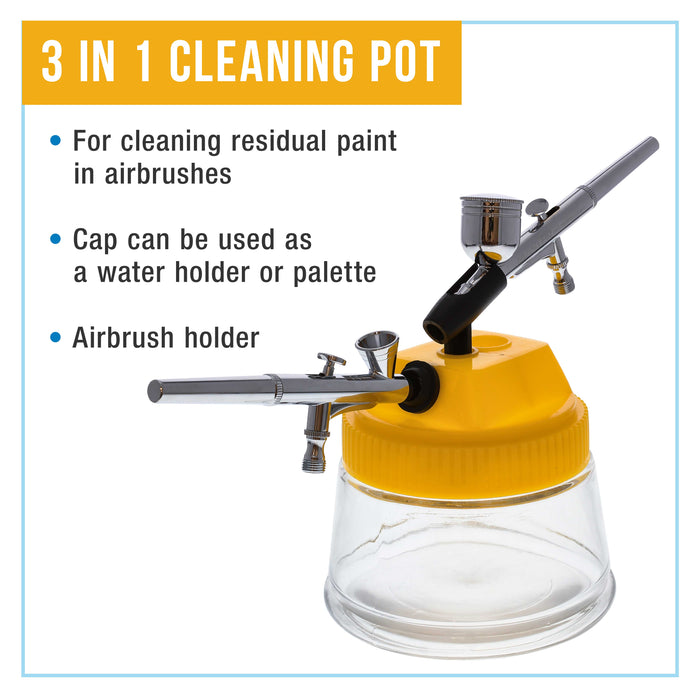 3 IN 1 CLEANING POT

• For cleaning residual paint in airbrushes

• Cap can be used as a water holder or palette

• Airbrush holder